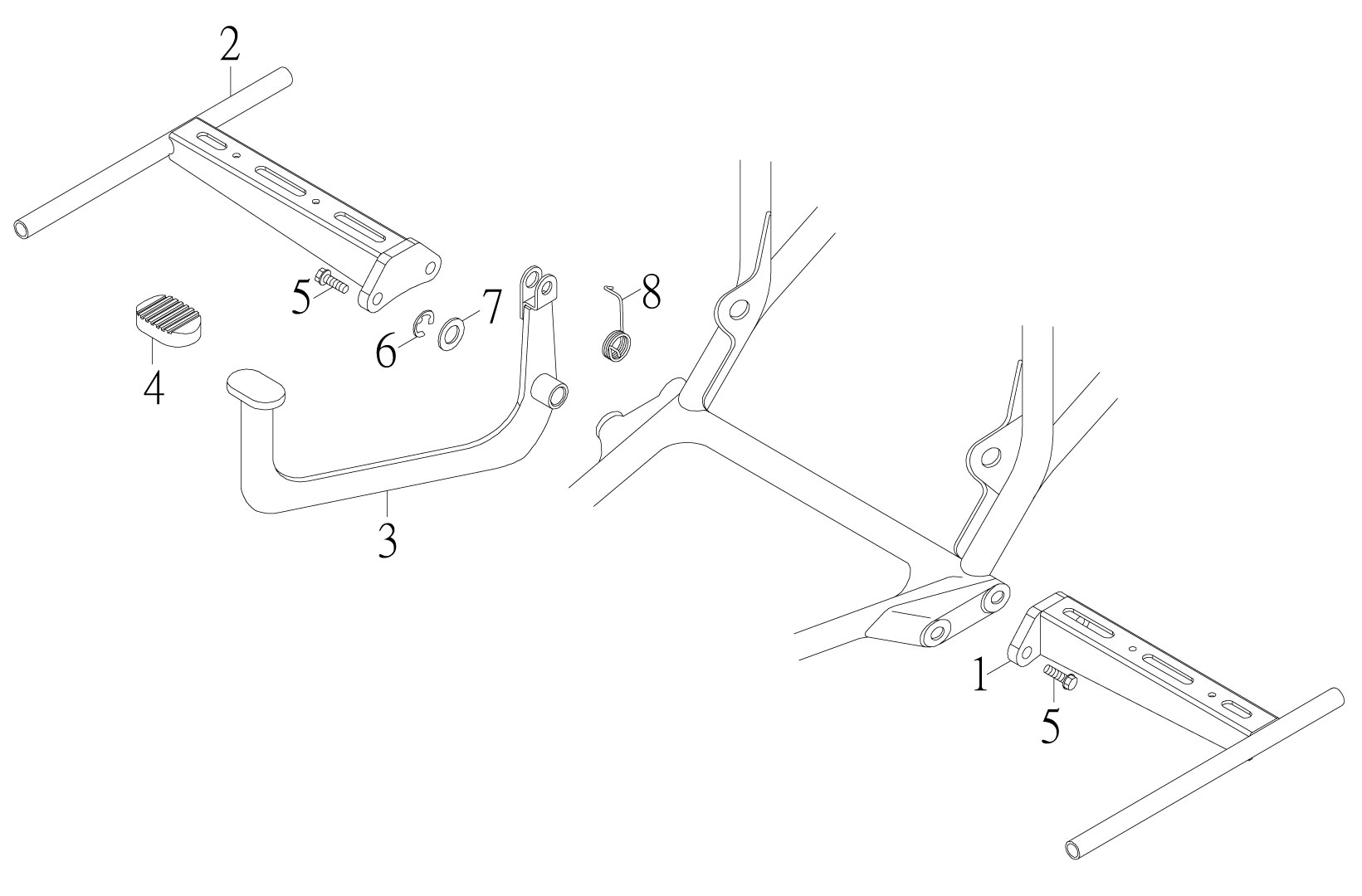 2
5
7
8
6
4
3
1
5